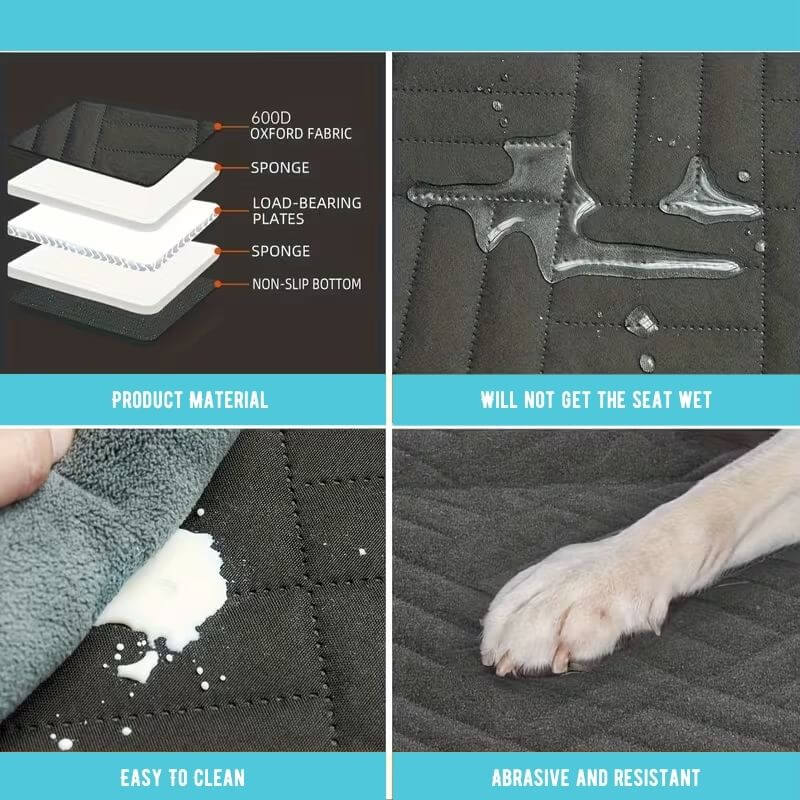 600D
OXFORD FABRIC

SPONGE

LOAD-BEARING PLATES

SPONGE

NON-SLIP BOTTOM

PRODUCT MATERIAL

WILL NOT GET THE SEAT WET

EASY TO CLEAN

ABRASIVE AND RESISTANT