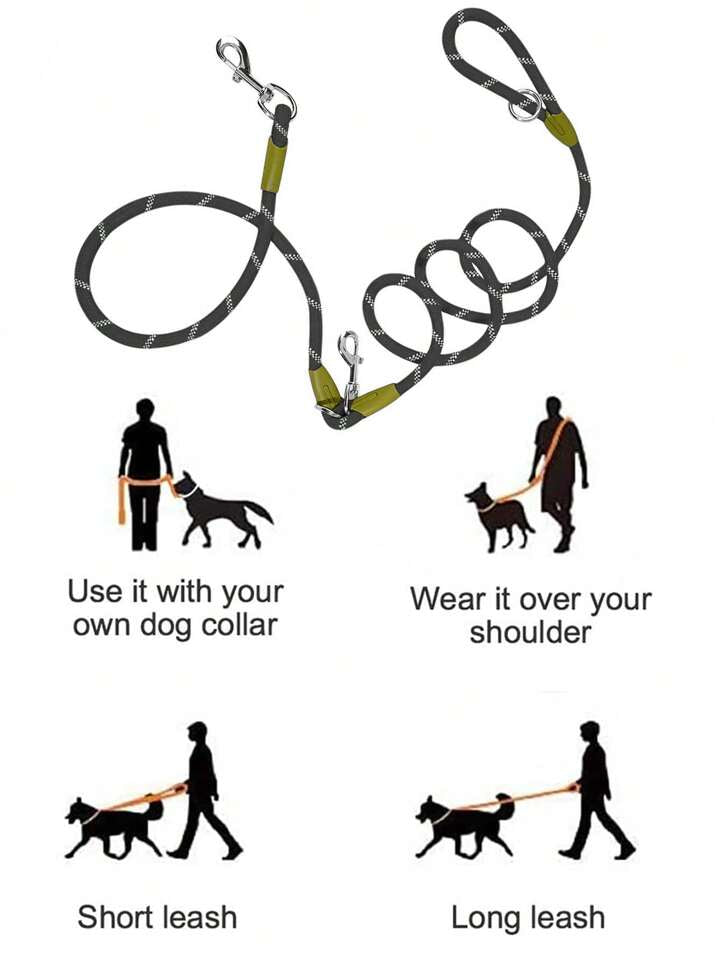 Use it with your own dog collar

Wear it over your shoulder

Short leash

Long leash